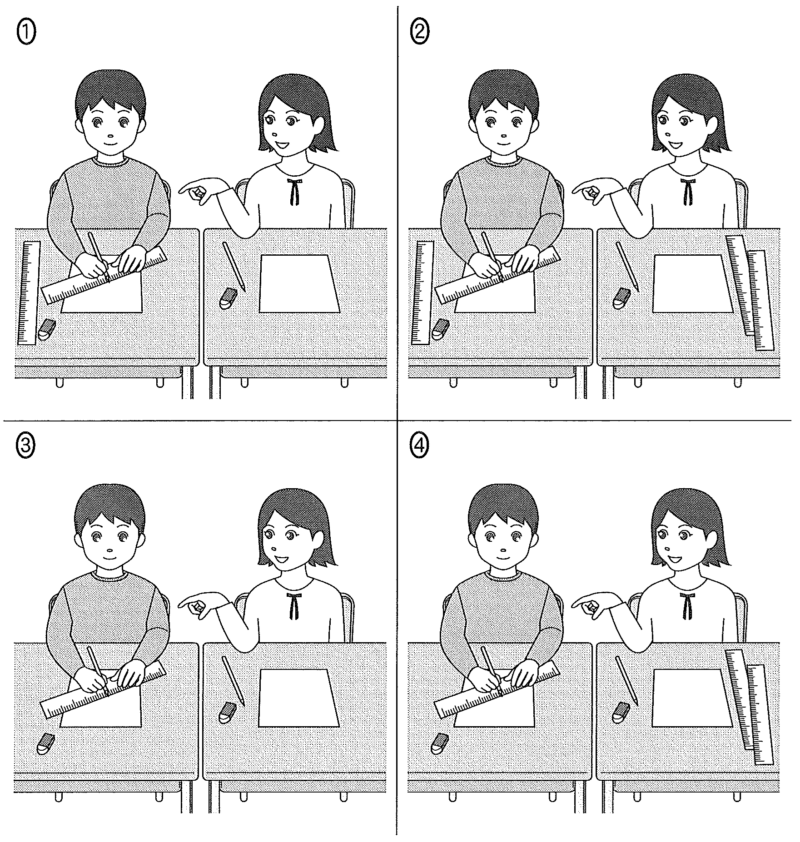 ①

②

③

④